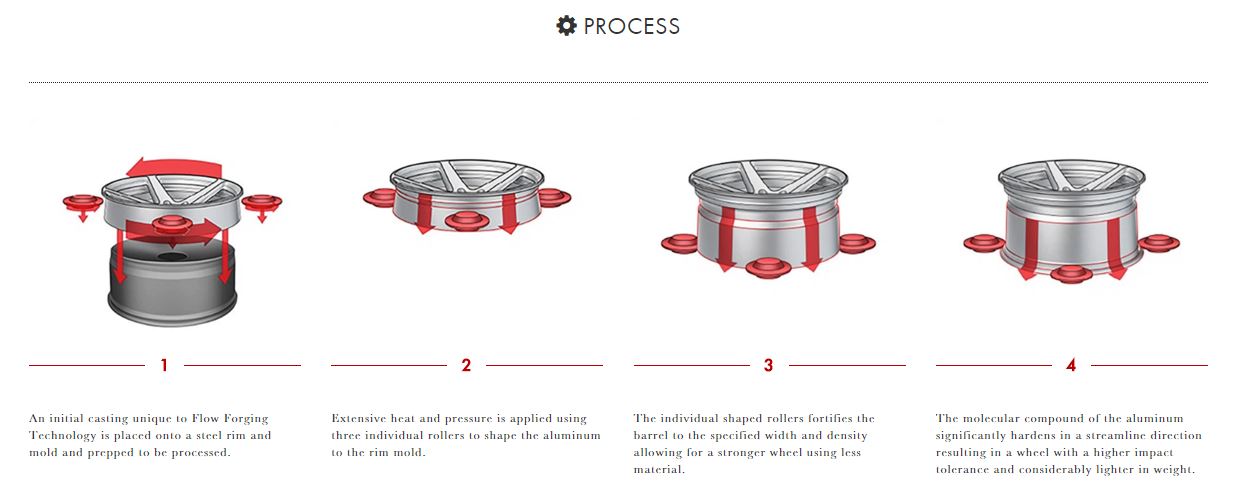 PROCESS

1

An initial casting unique to Flow Forging Technology is placed onto a steel rim and mold and prepped to be processed.

2

Extensive heat and pressure is applied using three individual rollers to shape the aluminum to the rim mold.

3

The individual shaped rollers fortifies the barrel to the specified width and density allowing for a stronger wheel using less material.

4

The molecular compound of the aluminum significantly hardens in a streamline direction resulting in a wheel with a higher impact tolerance and considerably lighter in weight.